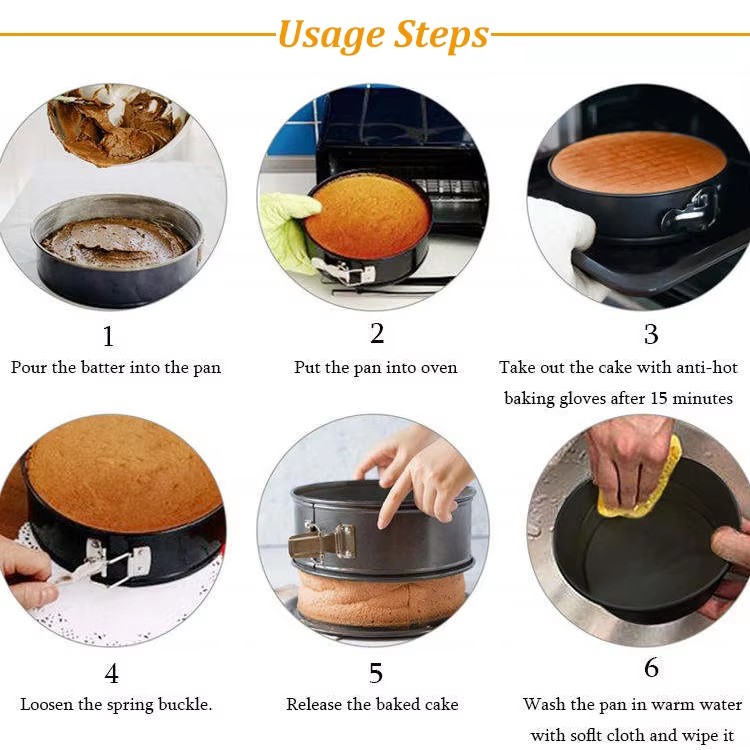 Usage Steps

1

Pour the batter into the pan

2

Put the pan into oven

3

Take out the cake with anti-hot baking gloves after 15 minutes

4

Loosen the spring buckle.

5

Release the baked cake

6

Wash the pan in warm water with soflt cloth and wipe it